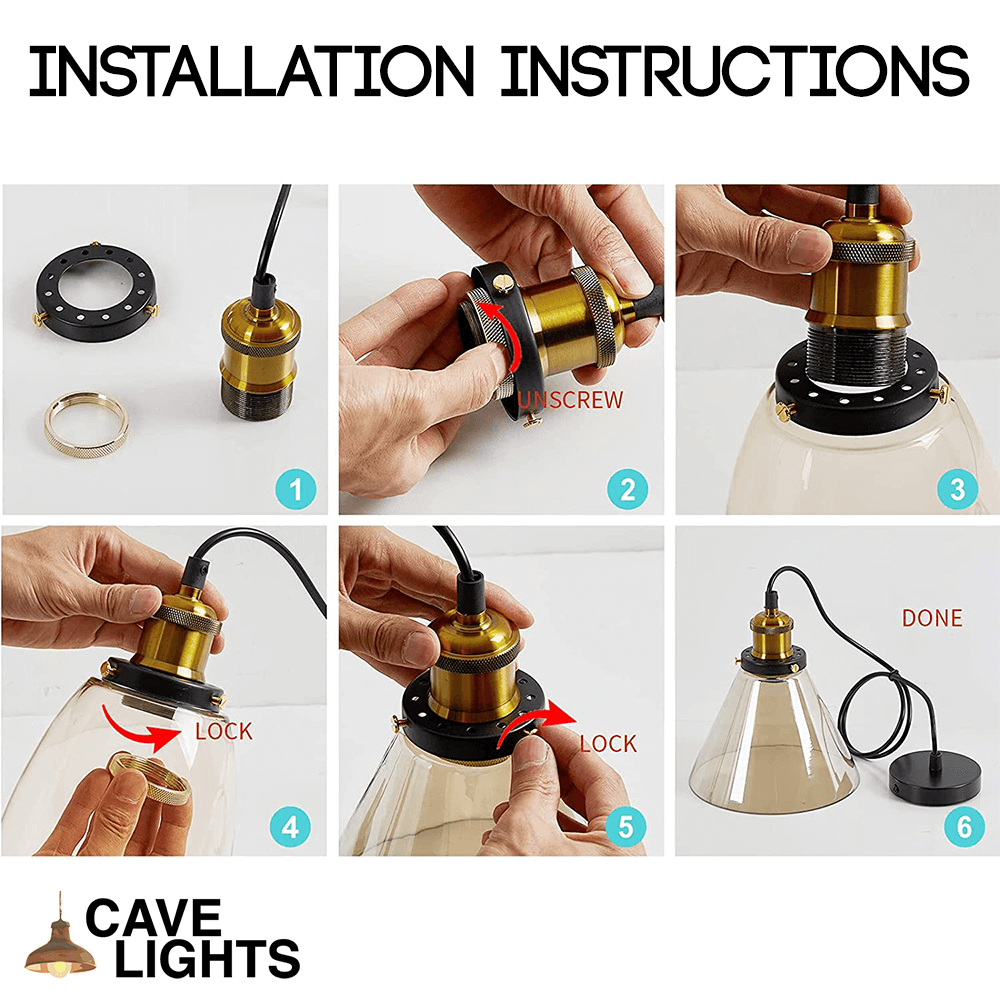 INSTALLATION INSTRUCTIONS

1

UNSCREW

2

3

LOCK

4

LOCK

5

DONE

6

CAVE LIGHTS