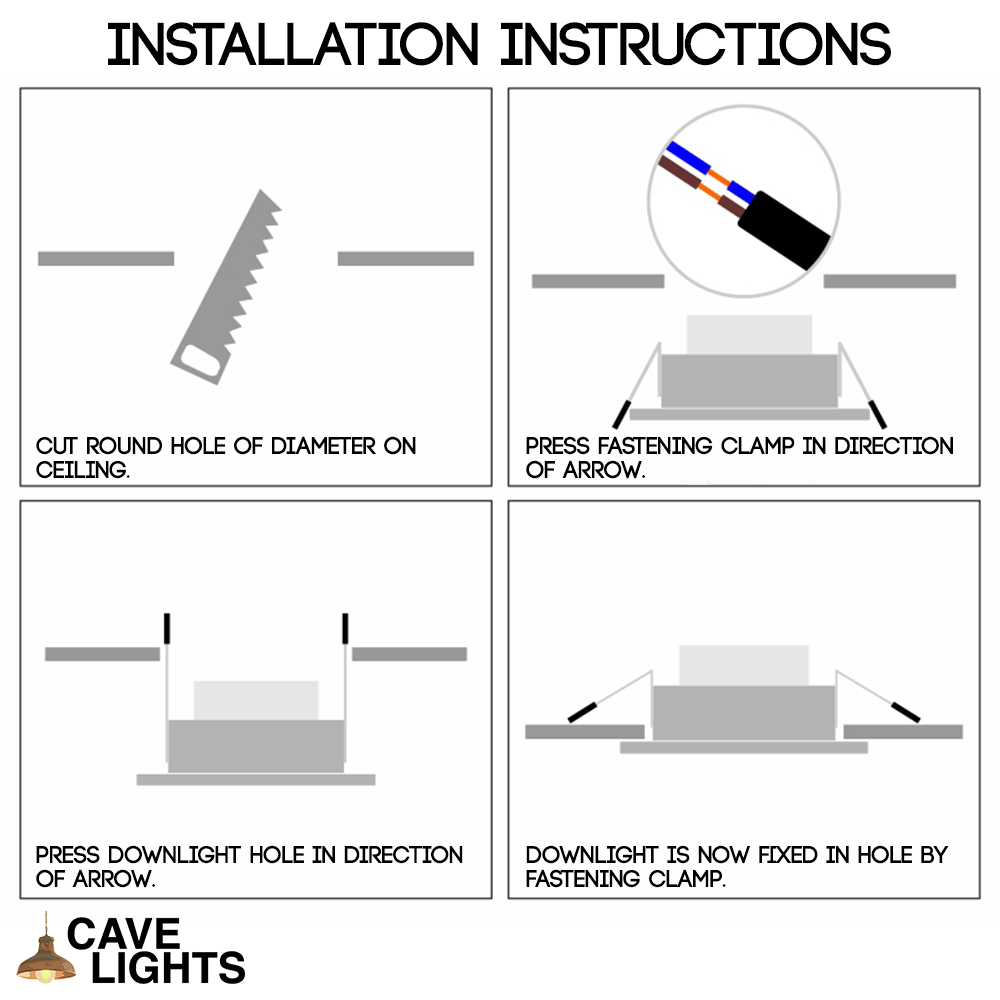 INSTALLATION INSTRUCTIONS

CUT ROUND HOLE OF DIAMETER ON CEILING.

PRESS FASTENING CLAMP IN DIRECTION OF ARROW.

PRESS DOWNLIGHT HOLE IN DIRECTION OF ARROW.

DOWNLIGHT IS NOW FIXED IN HOLE BY FASTENING CLAMP.

CAVE LIGHTS